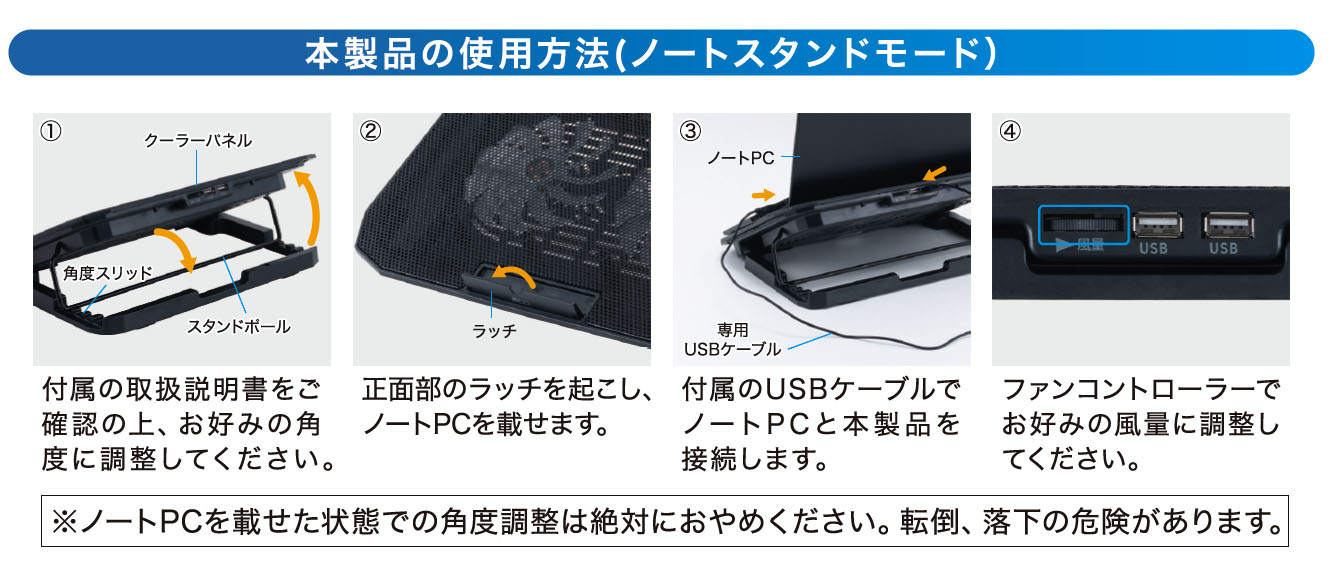 本製品の使用方法(ノートスタンドモード)

①
クーラーパネル
角度スリッド
スタンドポール
付属の取扱説明書をご確認の上、お好みの角度に調整してください。

②
ラッチ
正面部のラッチを起こし、ノートPCを載せます。

③
ノートPC
専用USBケーブル
付属のUSBケーブルでノートPCと本製品を接続します。

④
風量
USB
USB
ファンコントローラーでお好みの風量に調整してください。

※ノートPCを載せた状態での角度調整は絶対におやめください。転倒、落下の危険があります。