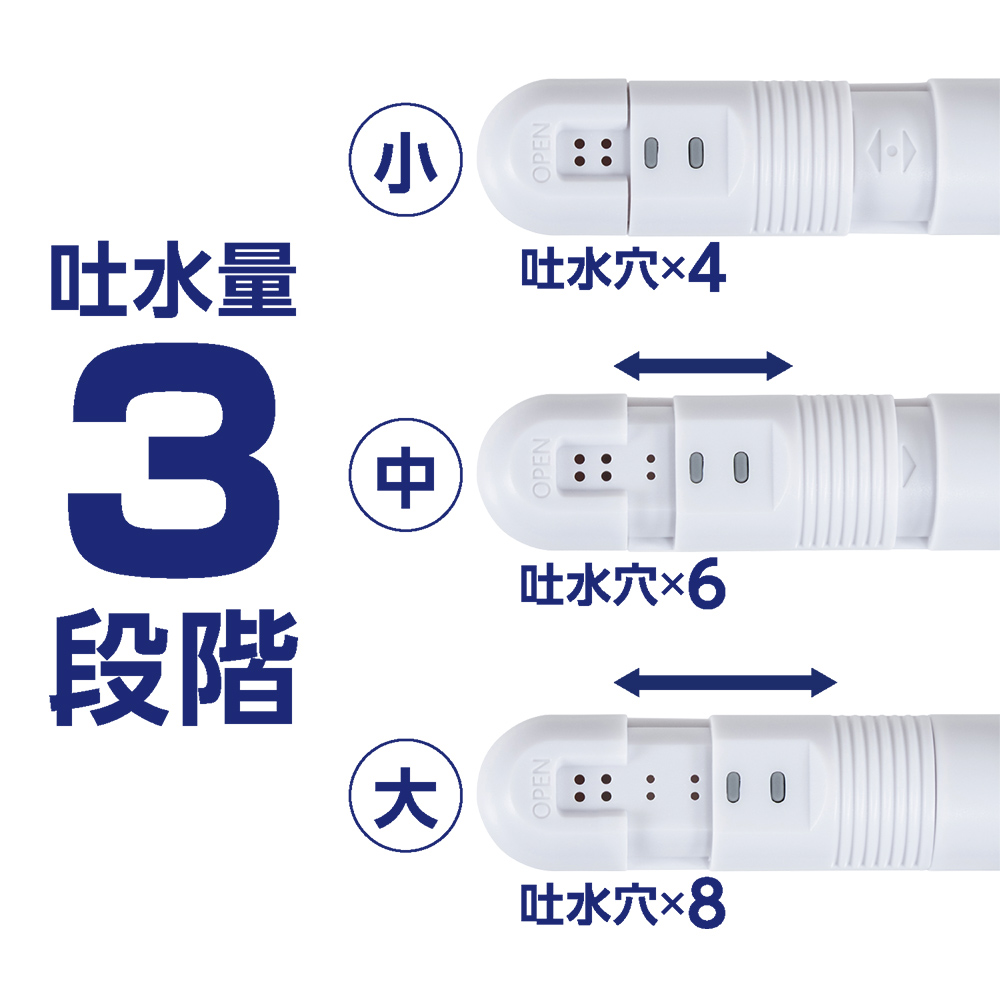 吐水量
3
段階

小
OPEN
吐水穴×4

中
OPEN
吐水穴×6

大
OPEN
吐水穴×8