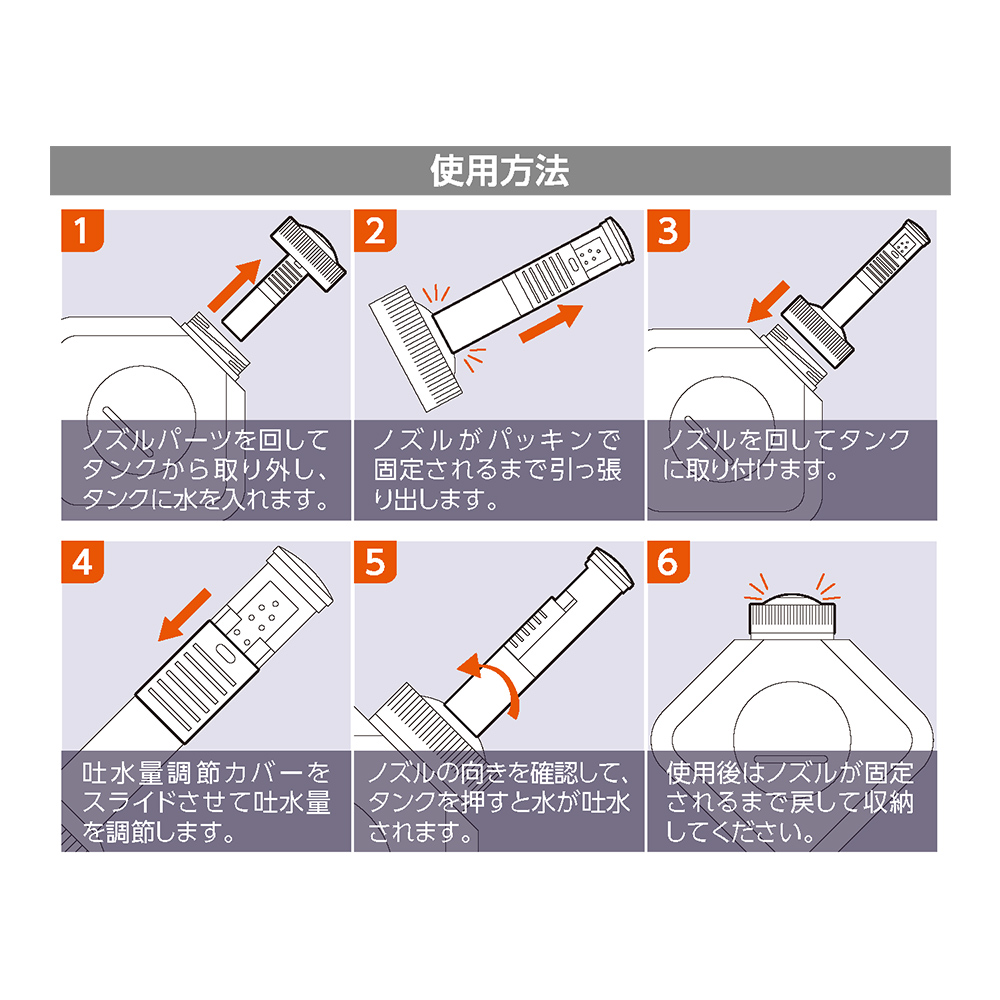 使用方法

1
ノズルパーツを回してタンクから取り外し、タンクに水を入れます。

2
ノズルがパッキンで固定されるまで引っ張り出します。

3
ノズルを回してタンクに取り付けます。

4
吐水量調節カバーをスライドさせて吐水量を調節します。

5
ノズルの向きを確認して、タンクを押すと水が吐水されます。

6
使用後はノズルが固定されるまで戻して収納してください。